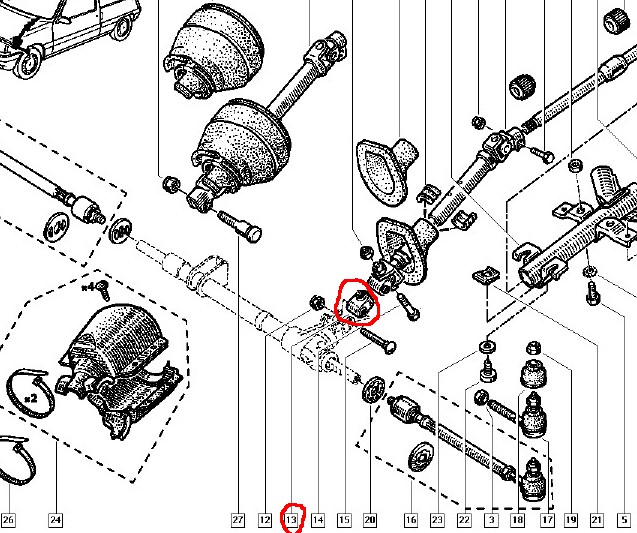 x4
x2
26
24
27
12
13
14
15
20
16
23
22
3
18
17
19
21
5