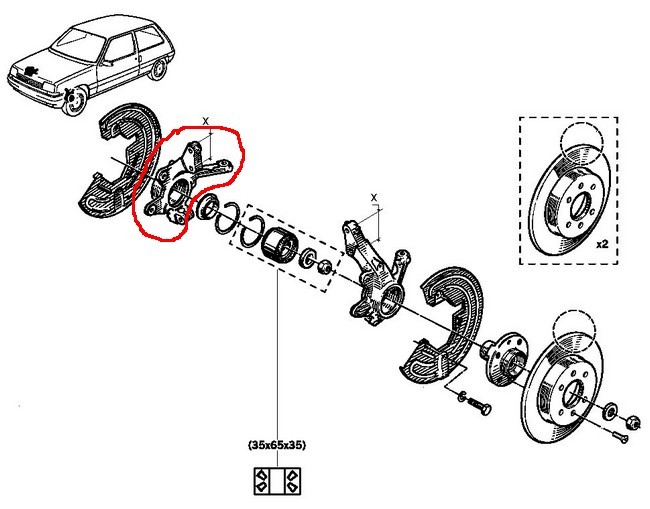 X

X

x2

(35x65x35)