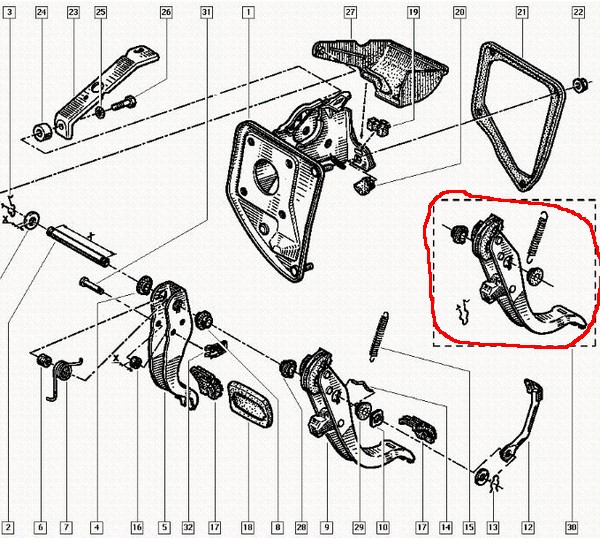 3
24
23
25
26
31
1
27
19
20
21
22
X
X
X
2
6
7
4
16
5
32
17
18
8
28
9
29
10
17
14
15
13
12
30