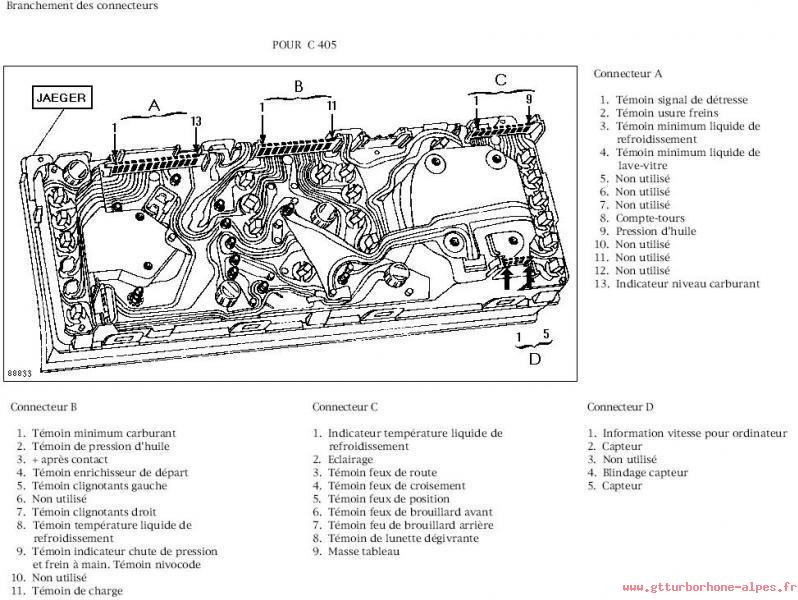 Branchement des connecteurs

POUR C 405

JAEGER

A

1

13

B

1

11

C

1

9

1

5

D

88833

Connecteur A

1. Témoin signal de détresse
2. Témoin usure freins
3. Témoin minimum liquide de refroidissement
4. Témoin minimum liquide de lave-vitre
5. Non utilisé
6. Non utilisé
7. Non utilisé
8. Compte-tours
9. Pression d'huile
10. Non utilisé
11. Non utilisé
12. Non utilisé
13. Indicateur niveau carburant

Connecteur B

1. Témoin minimum carburant
2. Témoin de pression d'huile
3. + après contact
4. Témoin enrichisseur de départ
5. Témoin clignotants gauche
6. Non utilisé
7. Témoin clignotants droit
8. Témoin température liquide de refroidissement
9. Témoin indicateur chute de pression et frein à main. Témoin nivocode
10. Non utilisé
11. Témoin de charge

Connecteur C

1. Indicateur température liquide de refroidissement
2. Eclairage
3. Témoin feux de route
4. Témoin feux de croisement
5. Témoin feux de position
6. Témoin feux de brouillard avant
7. Témoin feu de brouillard arrière
8. Témoin de lunette dégivrante
9. Masse tableau

Connecteur D

1. Information vitesse pour ordinateur
2. Capteur
3. Non utilisé
4. Blindage capteur
5. Capteur

www.gtturborhone-alpes.fr